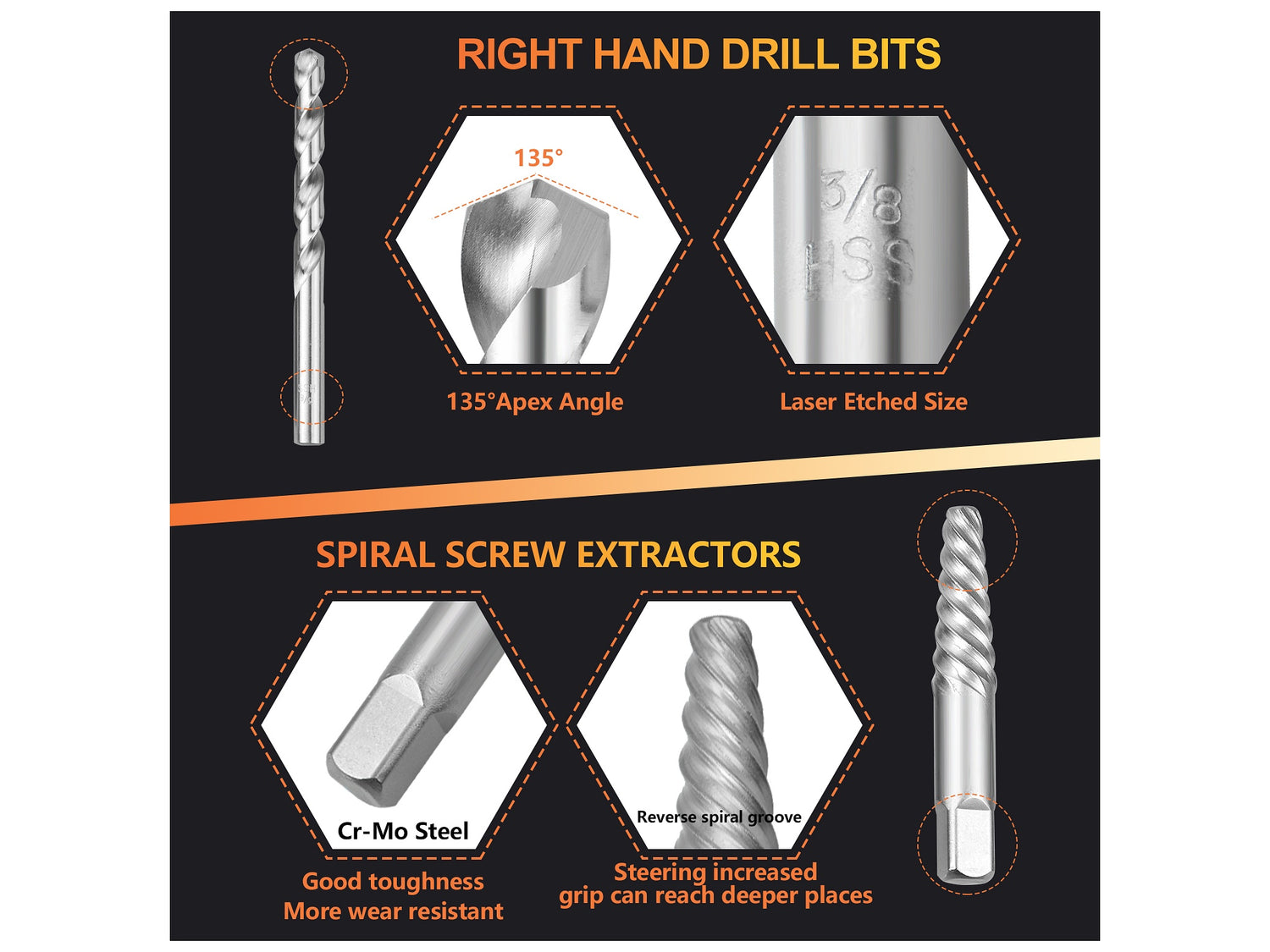 RIGHT HAND DRILL BITS

135°

3/8
HSS

135°Apex Angle

Laser Etched Size

SPIRAL SCREW EXTRACTORS

Cr-Mo Steel

Reverse spiral groove

Good toughness
More wear resistant

Steering increased grip can reach deeper places