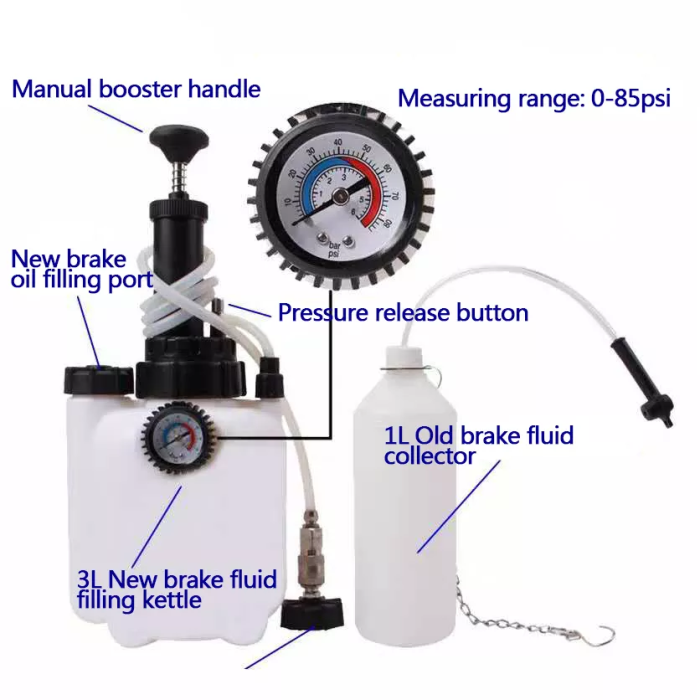 Manual booster handle

Measuring range: 0-85psi

10 20 30 40 50 60 70 80
1 2 3 4 5 6
bar
psi

New brake oil filling port

Pressure release button

1L Old brake fluid collector

3L New brake fluid filling kettle