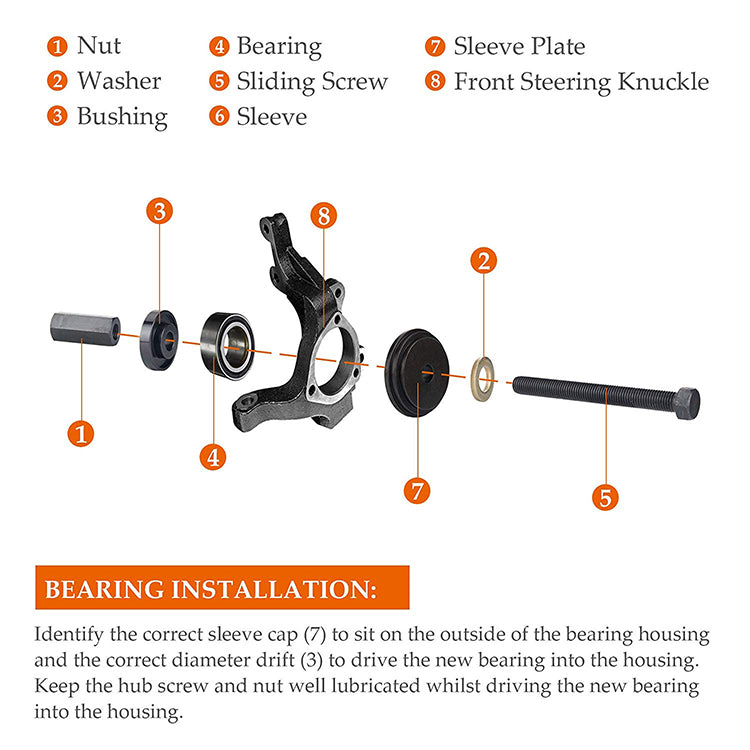 1 Nut
2 Washer
3 Bushing
4 Bearing
5 Sliding Screw
6 Sleeve
7 Sleeve Plate
8 Front Steering Knuckle

3
8
2
1
4
7
5

BEARING INSTALLATION:

Identify the correct sleeve cap (7) to sit on the outside of the bearing housing and the correct diameter drift (3) to drive the new bearing into the housing. Keep the hub screw and nut well lubricated whilst driving the new bearing into the housing.