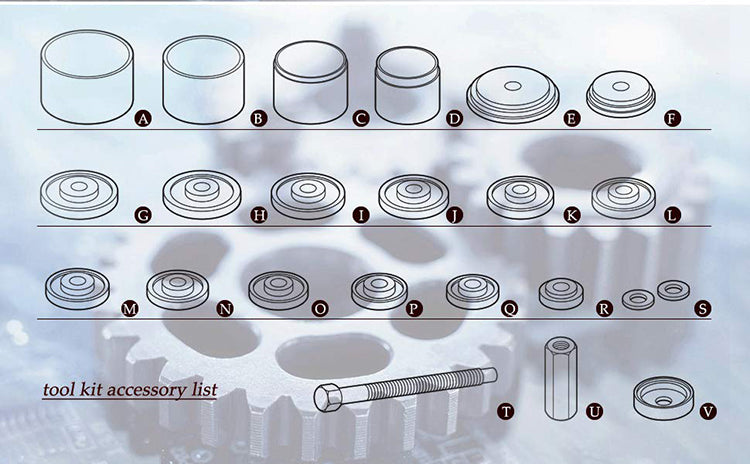 A B C D E F

G H I J K L

M N O P Q R S

tool kit accessory list

T U V