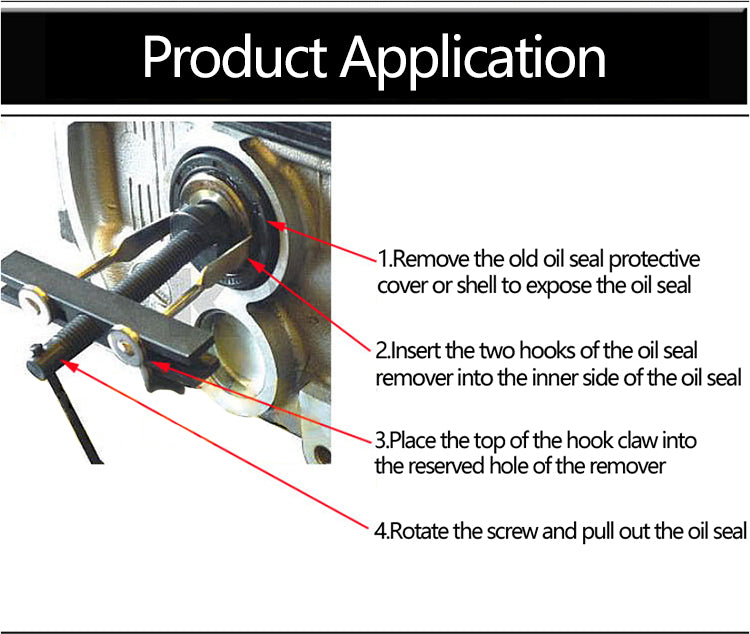 Product Application

1.Remove the old oil seal protective cover or shell to expose the oil seal

2.Insert the two hooks of the oil seal remover into the inner side of the oil seal

3.Place the top of the hook claw into the reserved hole of the remover

4.Rotate the screw and pull out the oil seal